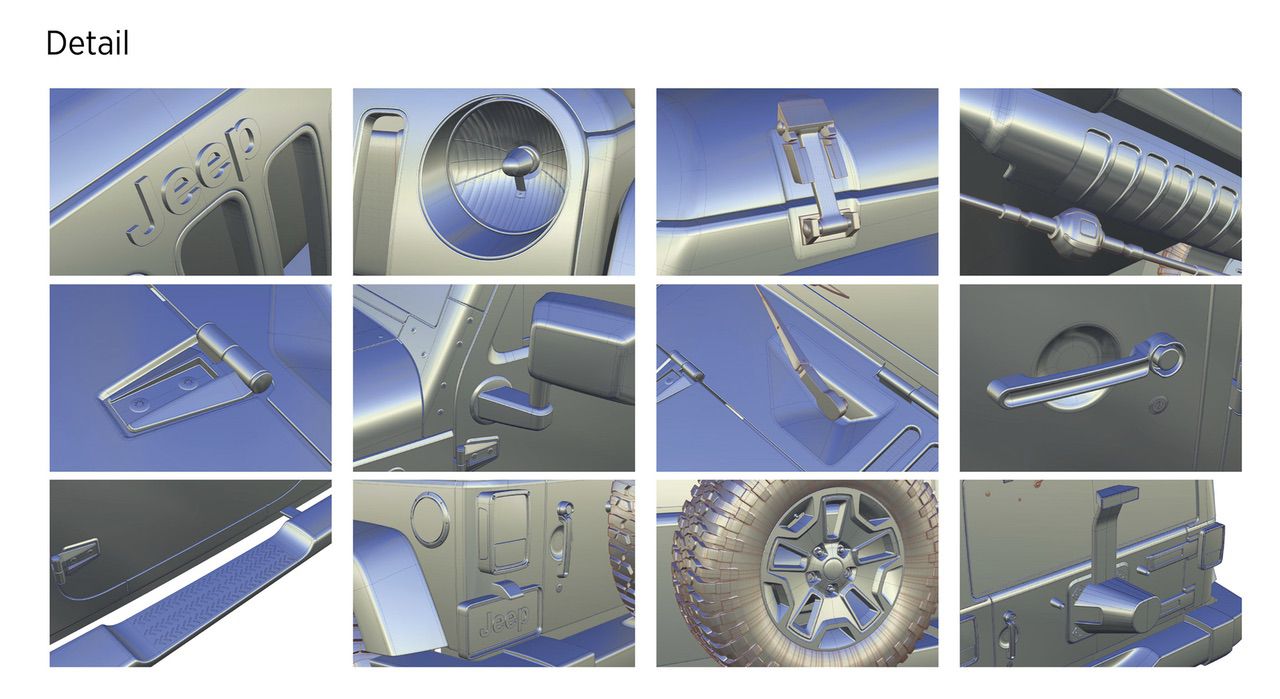 Detail

Jeep

Jeep